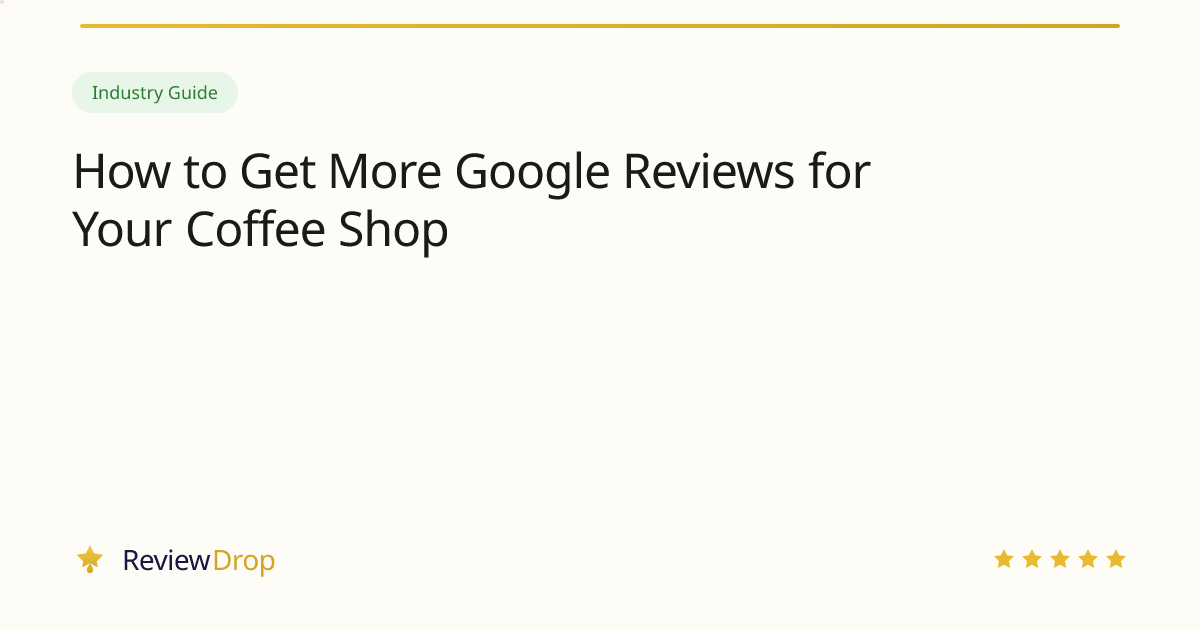 Industry Guide

How to Get More Google Reviews for Your Coffee Shop

ReviewDrop